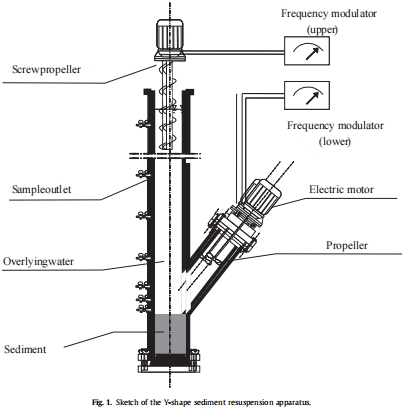 Frequency modulator (upper)

Screwpropeller

Frequency modulator (lower)

Sampleoutlet

Electric motor

Propeller

Overlyingwater

Sediment

Fig. 1. Sketch of the Y-shape sediment resuspension apparatus.