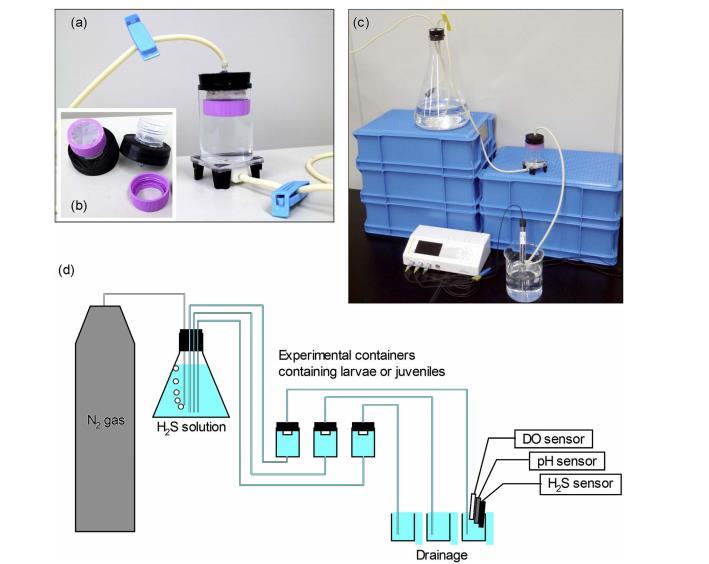 (a)

(b)

(c)

(d)

$N_2$ gas

$H_2S$ solution

Experimental containers containing larvae or juveniles

DO sensor

pH sensor

$H_2S$ sensor

Drainage